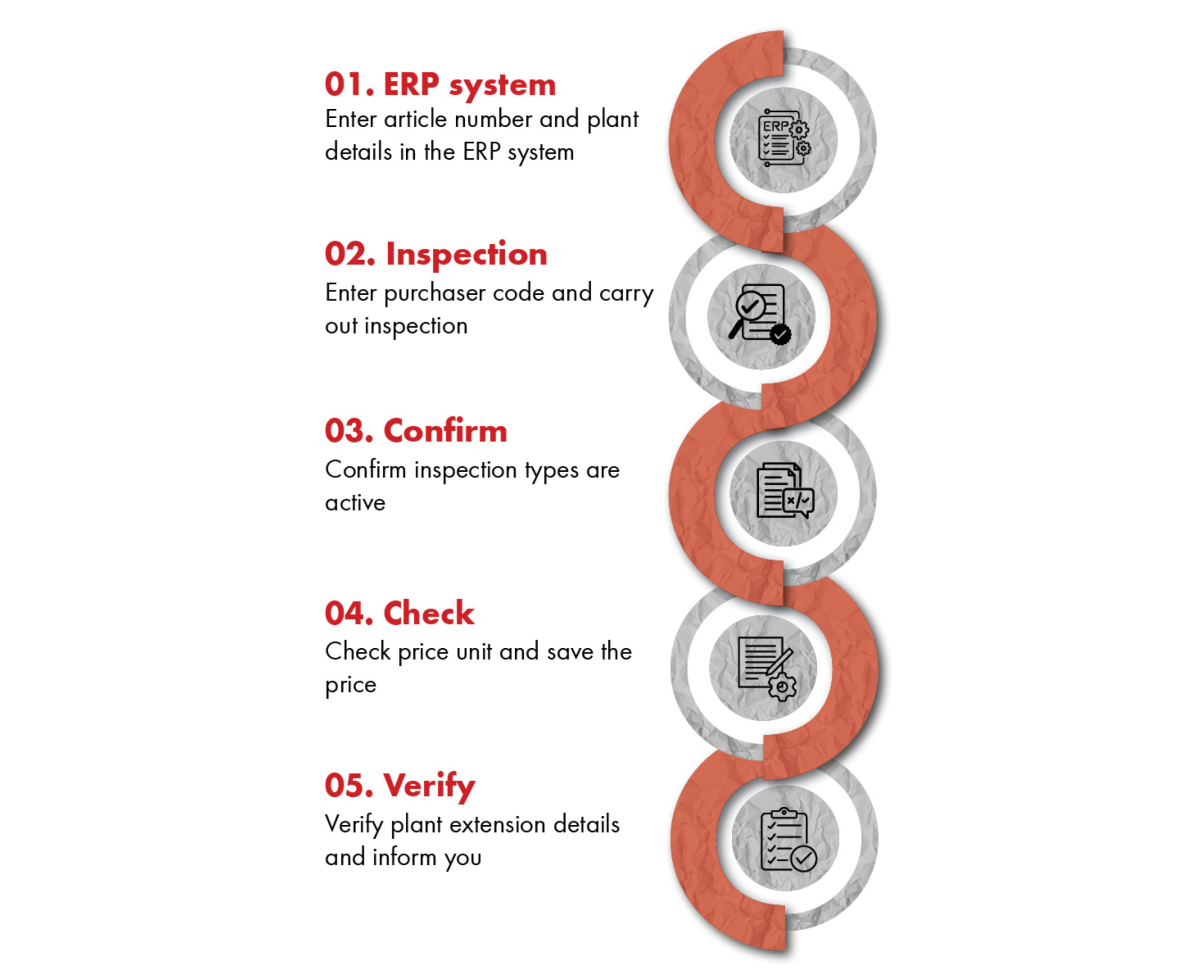 01. ERP system
Enter article number and plant details in the ERP system

ERP

02. Inspection
Enter purchaser code and carry out inspection

03. Confirm
Confirm inspection types are active

04. Check
Check price unit and save the price

05. Verify
Verify plant extension details and inform you