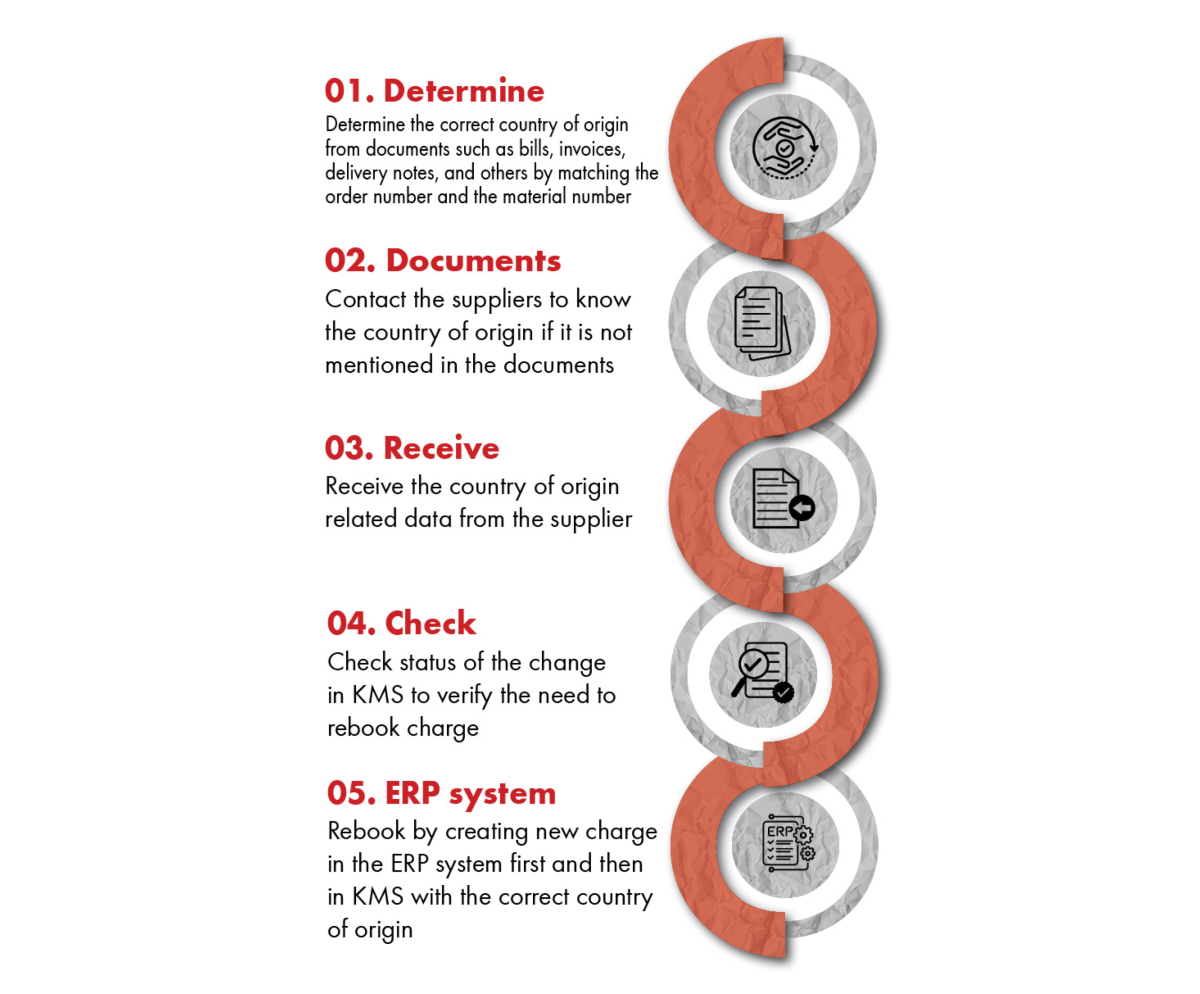 01. Determine
Determine the correct country of origin from documents such as bills, invoices, delivery notes, and others by matching the order number and the material number

02. Documents
Contact the suppliers to know the country of origin if it is not mentioned in the documents

03. Receive
Receive the country of origin related data from the supplier

04. Check
Check status of the change in KMS to verify the need to rebook charge

05. ERP system
Rebook by creating new charge in the ERP system first and then in KMS with the correct country of origin

ERP